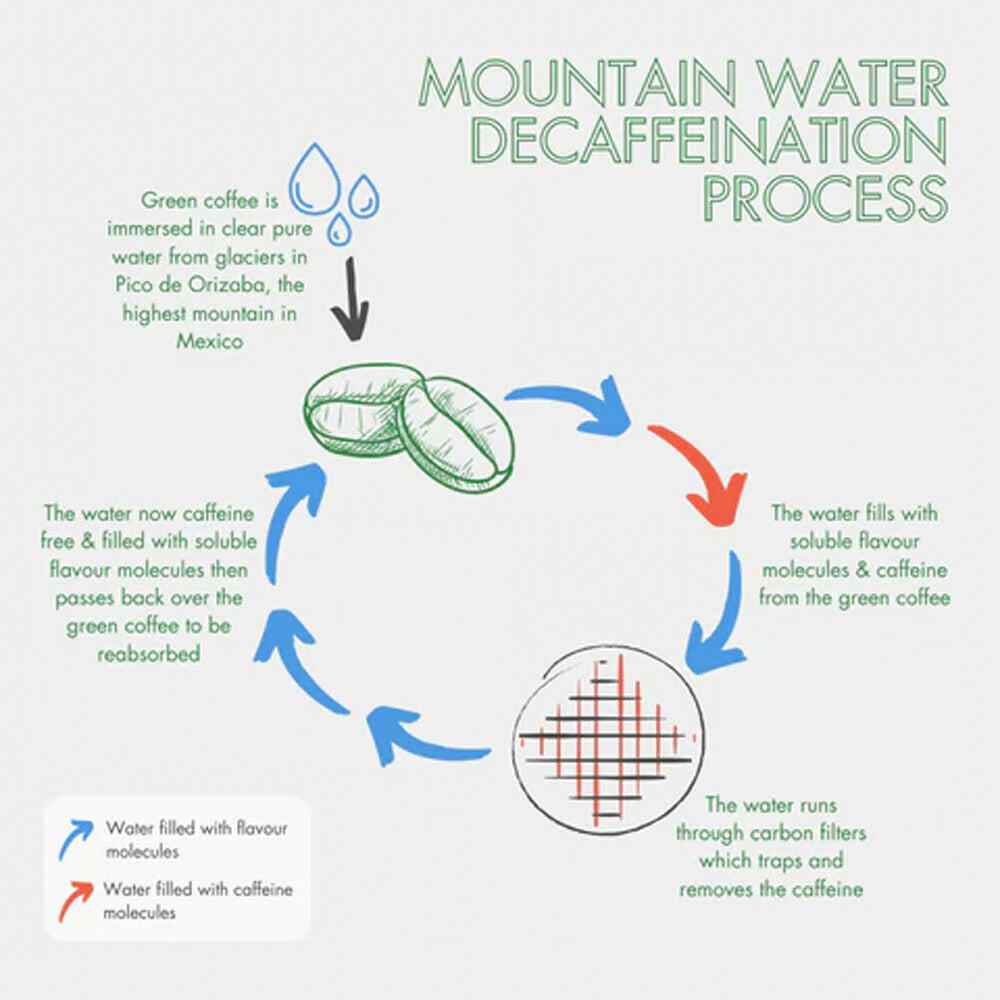 MOUNTAIN WATER DECAFFEINATION PROCESS

Green coffee is immersed in clear pure water from glaciers in Pico de Orizaba, the highest mountain in Mexico

The water fills with soluble flavour molecules & caffeine from the green coffee

The water runs through carbon filters which traps and removes the caffeine

The water now caffeine free & filled with soluble flavour molecules then passes back over the green coffee to be reabsorbed

Water filled with flavour molecules

Water filled with caffeine molecules